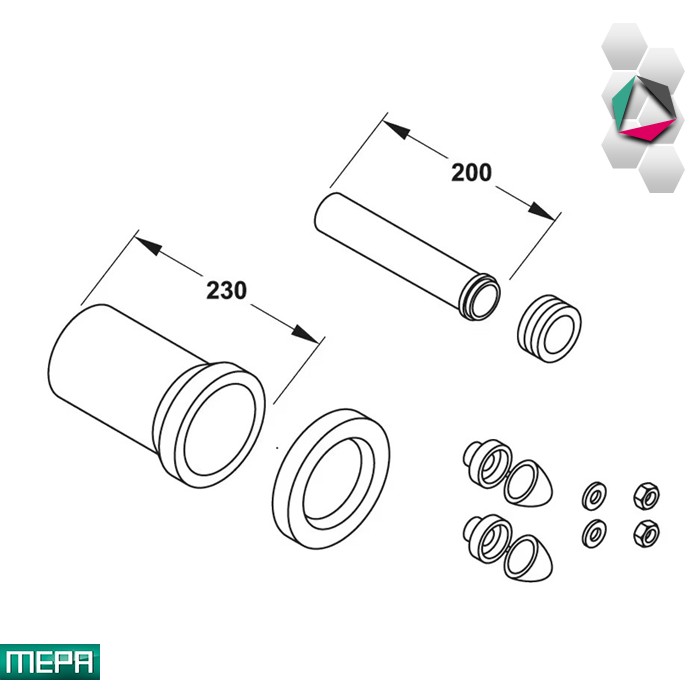 200

230

MEPA